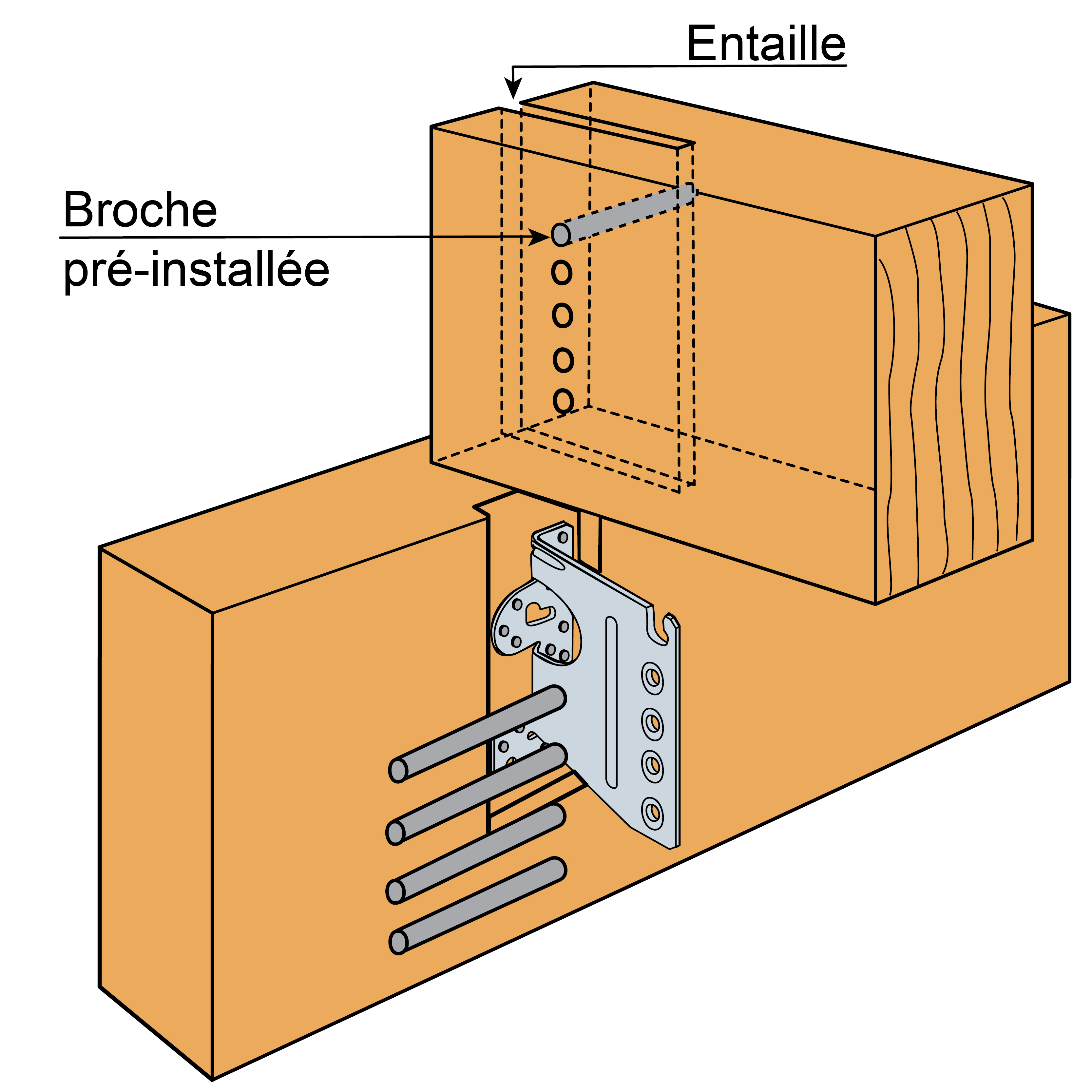 Entaille

Broche
pré-installée