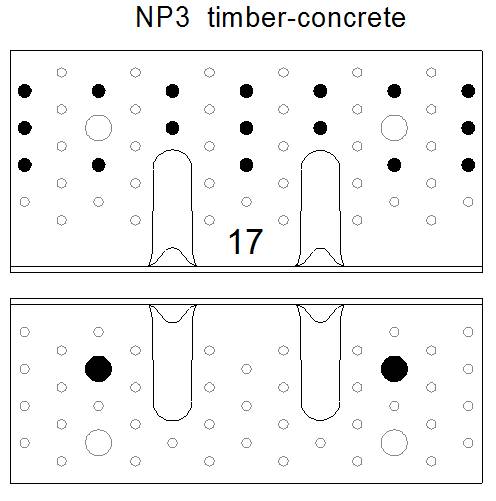 NP3 timber-concrete

17