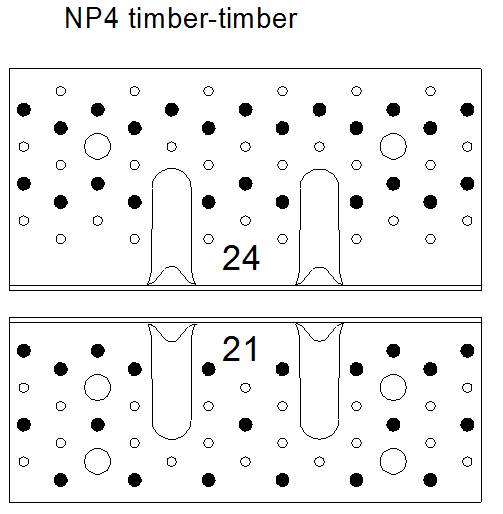 NP4 timber-timber

24

21