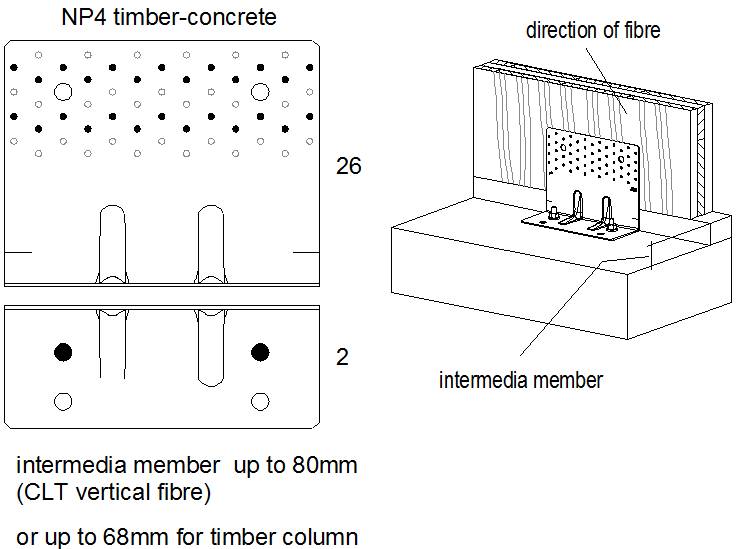 NP4 timber-concrete

26

2

intermedia member up to 80mm
(CLT vertical fibre)

or up to 68mm for timber column

direction of fibre

intermedia member