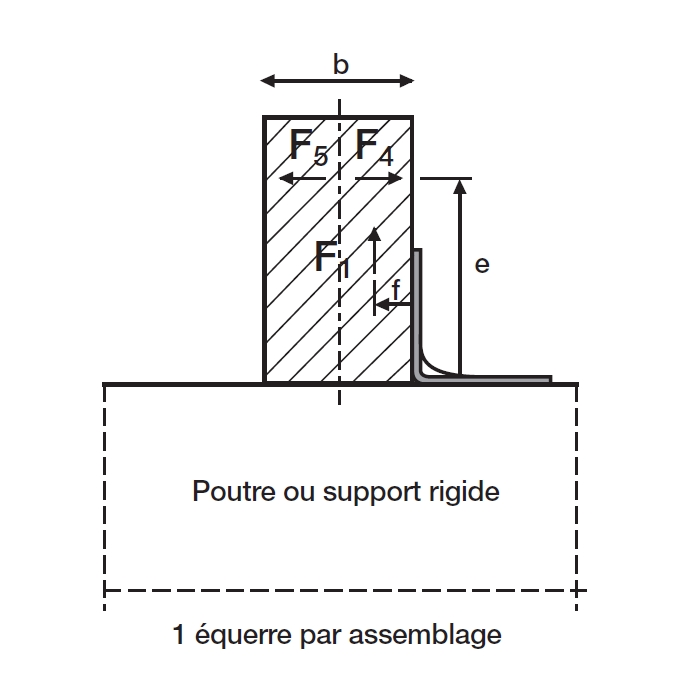 b

$F_5$ $F_4$

$F_1$

f

e

Poutre ou support rigide

1 équerre par assemblage