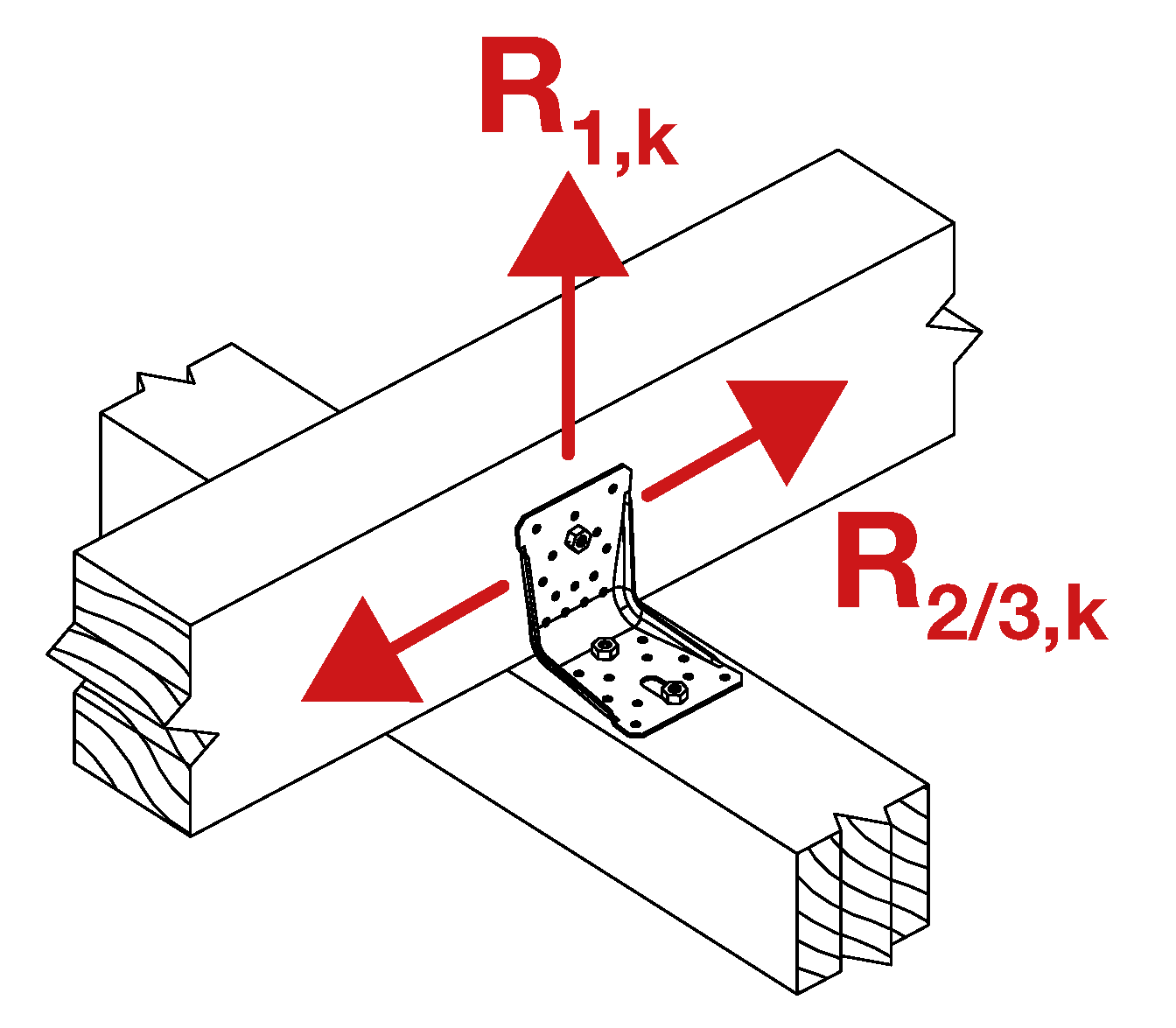 $R_{1,k}$

$R_{2/3,k}$