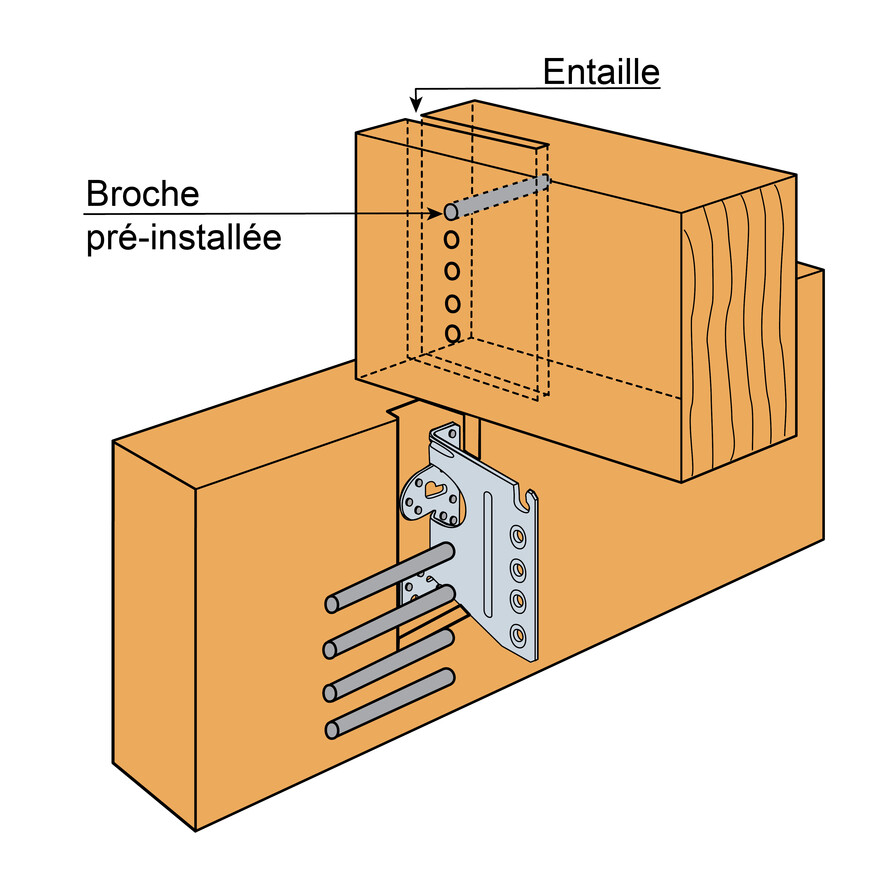 Entaille

Broche
pré-installée